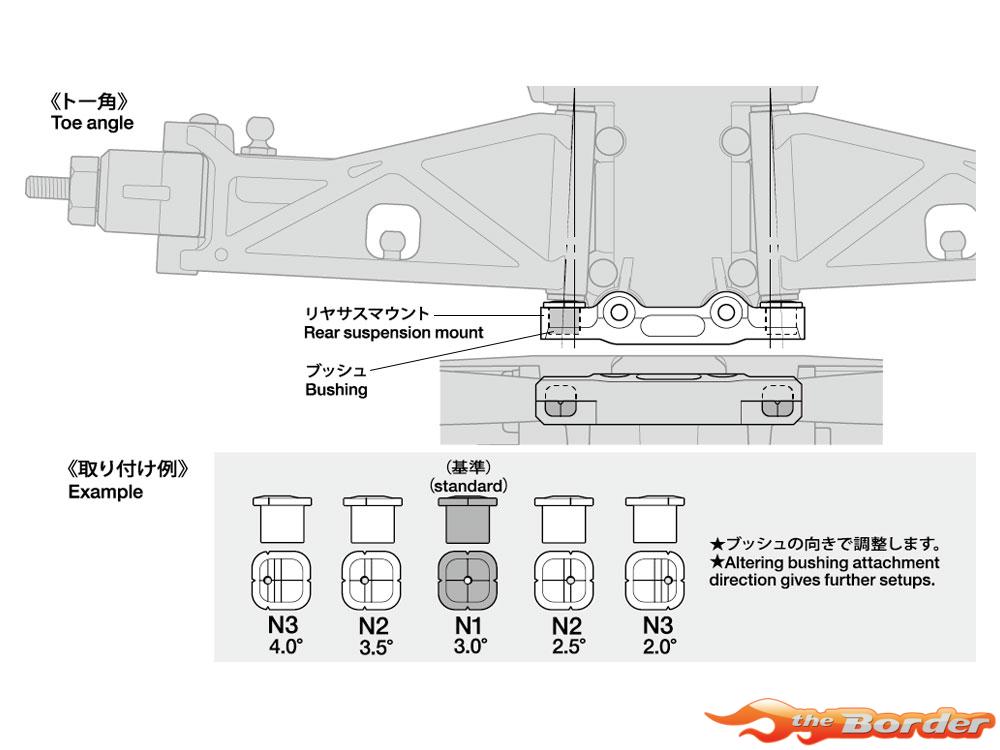 《トー角》
Toe angle

リヤサスマウント
Rear suspension mount

ブッシュ
Bushing

《取り付け例》
Example

（基準）
(standard)

N3
4.0°

N2
3.5°

N1
3.0°

N2
2.5°

N3
2.0°

★ブッシュの向きで調整します。
★Altering bushing attachment direction gives further setups.

the Border