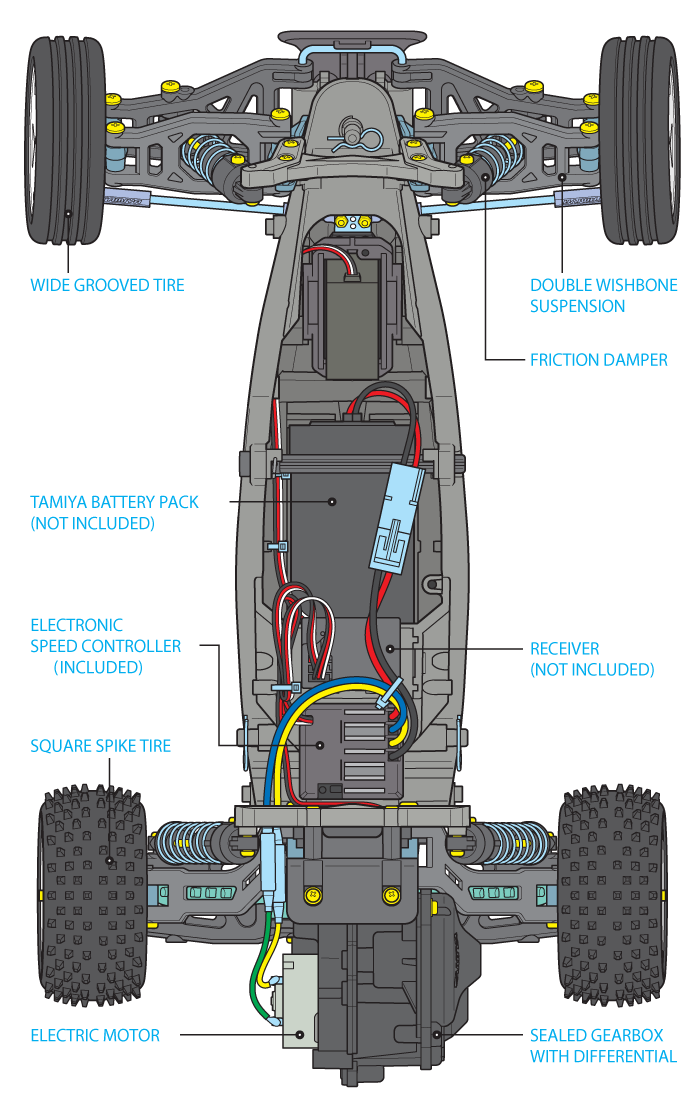 WIDE GROOVED TIRE

DOUBLE WISHBONE SUSPENSION

FRICTION DAMPER

TAMIYA BATTERY PACK (NOT INCLUDED)

ELECTRONIC SPEED CONTROLLER (INCLUDED)

RECEIVER (NOT INCLUDED)

SQUARE SPIKE TIRE

ELECTRIC MOTOR

SEALED GEARBOX WITH DIFFERENTIAL