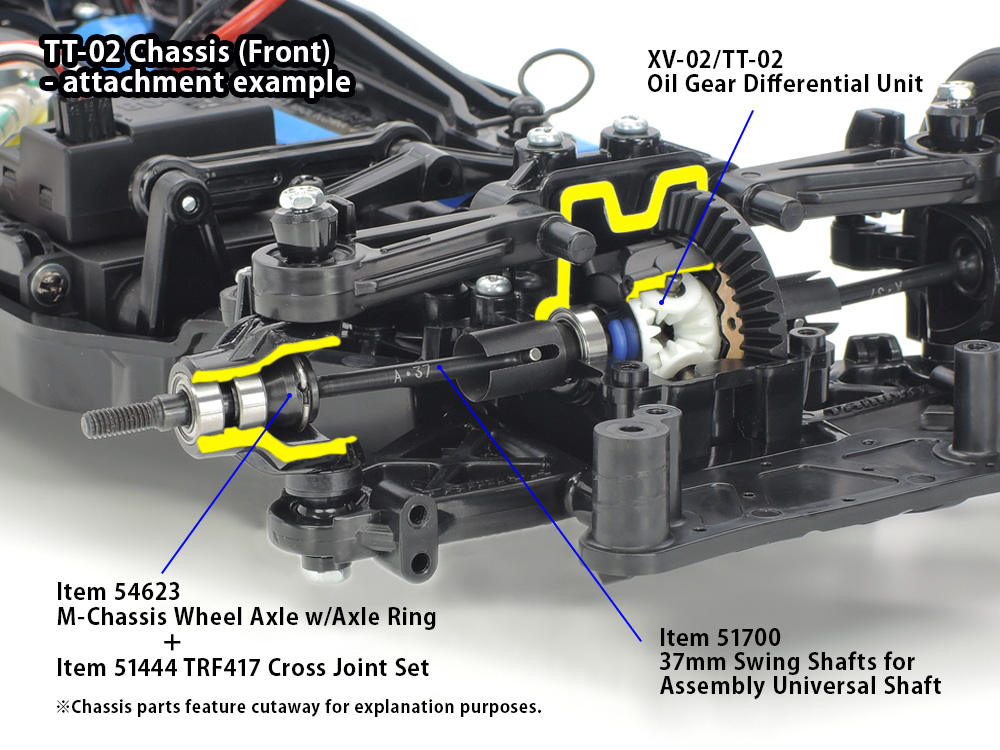 TT-02 Chassis (Front)
- attachment example

XV-02/TT-02
Oil Gear Differential Unit

A-37

Item 54623
M-Chassis Wheel Axle w/Axle Ring
+
Item 51444 TRF417 Cross Joint Set

※Chassis parts feature cutaway for explanation purposes.

Item 51700
37mm Swing Shafts for
Assembly Universal Shaft