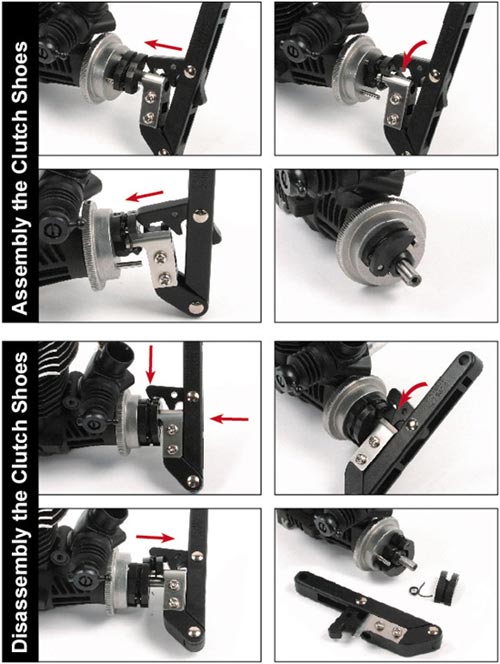 Assembly the Clutch Shoes

Disassembly the Clutch Shoes