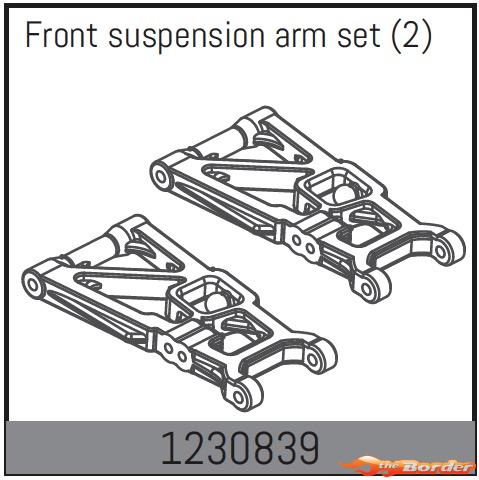 Front suspension arm set (2)

1230839

the Border