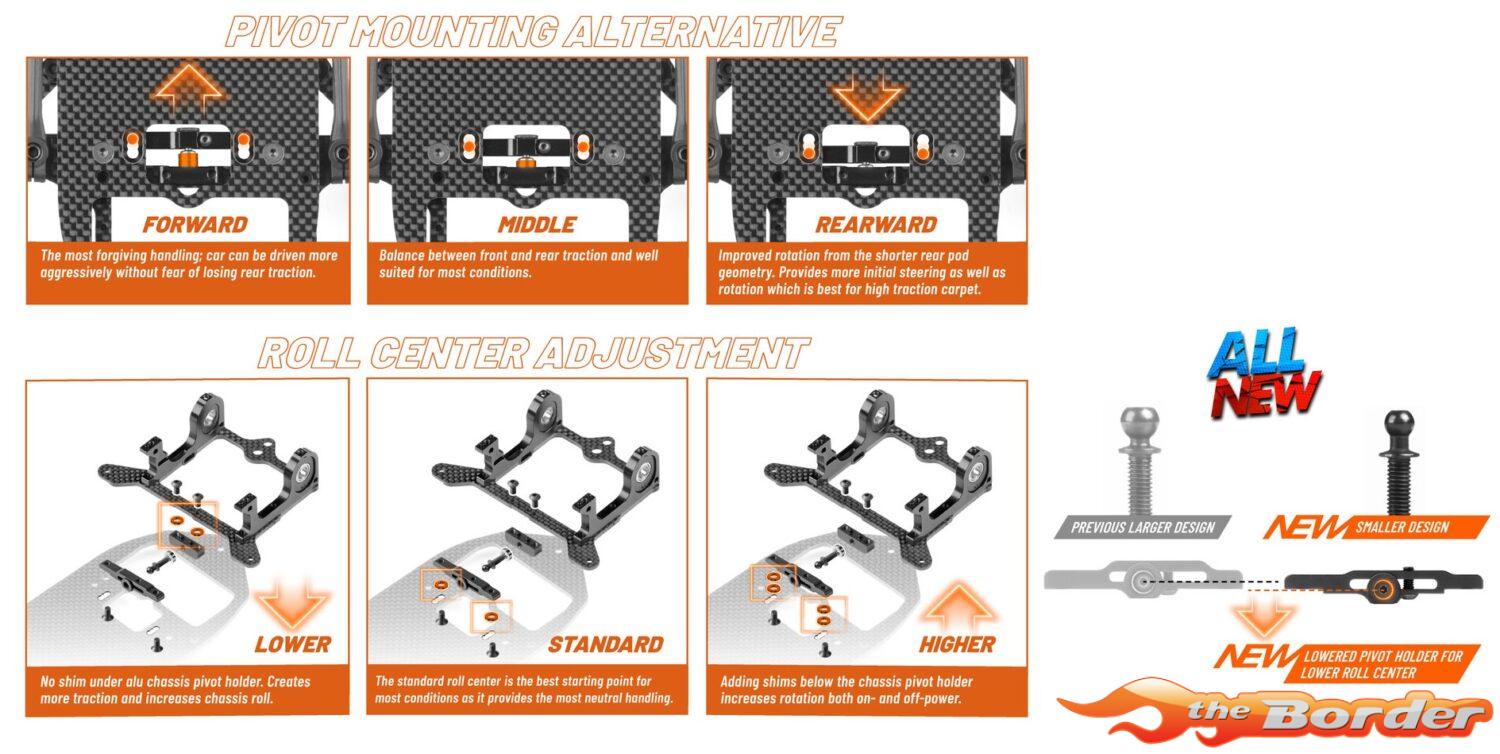 PIVOT MOUNTING ALTERNATIVE

FORWARD

The most forgiving handling; car can be driven more aggressively without fear of losing rear traction.

MIDDLE

Balance between front and rear traction and well suited for most conditions.

REARWARD

Improved rotation from the shorter rear pod geometry. Provides more initial steering as well as rotation which is best for high traction carpet.

ROLL CENTER ADJUSTMENT

LOWER

No shim under alu chassis pivot holder. Creates more traction and increases chassis roll.

STANDARD

The standard roll center is the best starting point for most conditions as it provides the most neutral handling.

HIGHER

Adding shims below the chassis pivot holder increases rotation both on- and off-power.

ALL NEW

PREVIOUS LARGER DESIGN

NEW SMALLER DESIGN

NEW LOWERED PIVOT HOLDER FOR LOWER ROLL CENTER

the Border