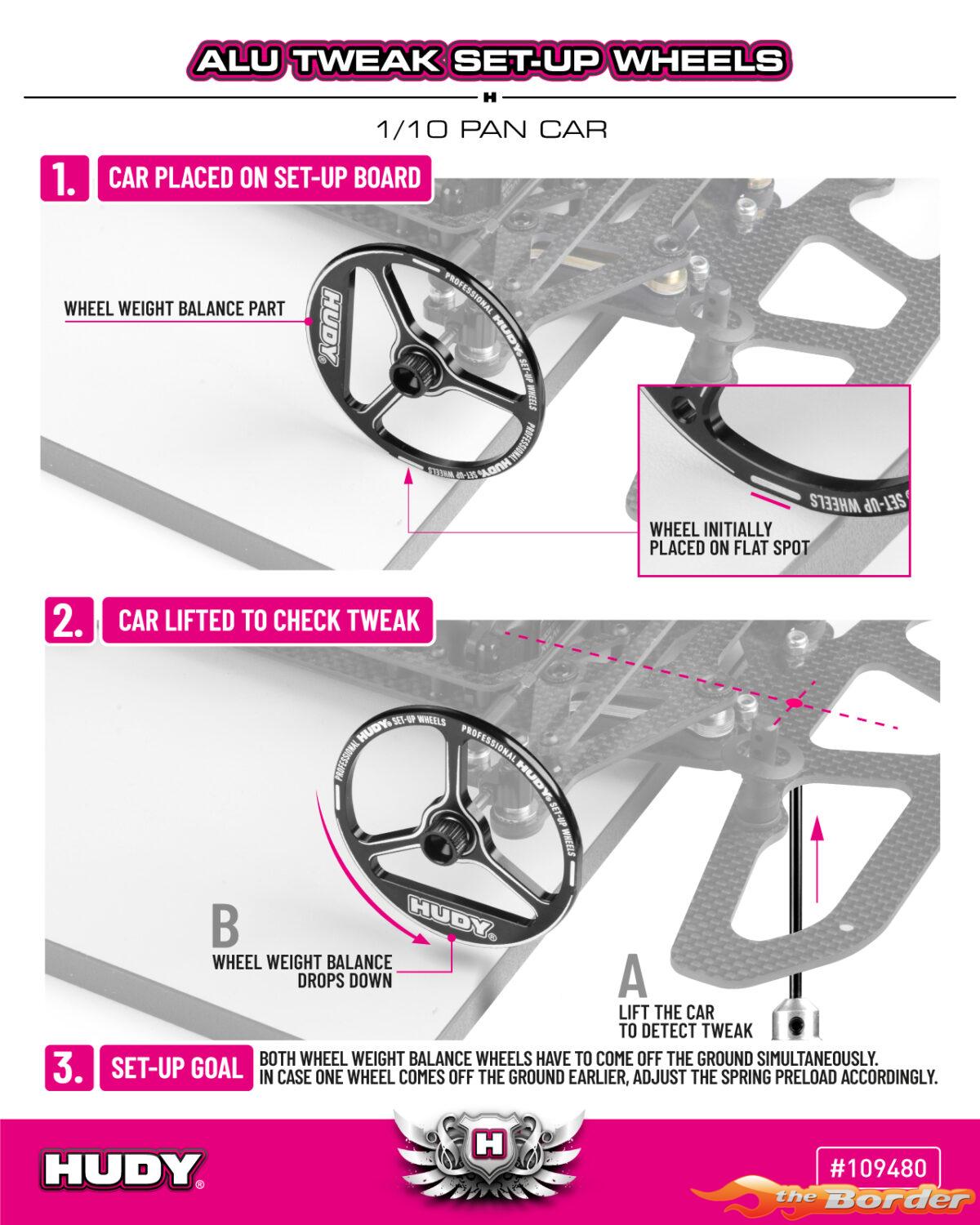 ALU TWEAK SET-UP WHEELS

H

1/10 PAN CAR

1. CAR PLACED ON SET-UP BOARD

WHEEL WEIGHT BALANCE PART

HUDY® PROFESSIONAL HUDY® SET-UP WHEELS PROFESSIONAL HUDY® SET-UP WHEELS

SET-UP WHEELS

WHEEL INITIALLY PLACED ON FLAT SPOT

2. CAR LIFTED TO CHECK TWEAK

PROFESSIONAL HUDY® SET-UP WHEELS PROFESSIONAL HUDY® SET-UP WHEELS

HUDY®

B
WHEEL WEIGHT BALANCE DROPS DOWN

A
LIFT THE CAR TO DETECT TWEAK

3. SET-UP GOAL BOTH WHEEL WEIGHT BALANCE WHEELS HAVE TO COME OFF THE GROUND SIMULTANEOUSLY. IN CASE ONE WHEEL COMES OFF THE GROUND EARLIER, ADJUST THE SPRING PRELOAD ACCORDINGLY.

HUDY®

H

#109480

the Border