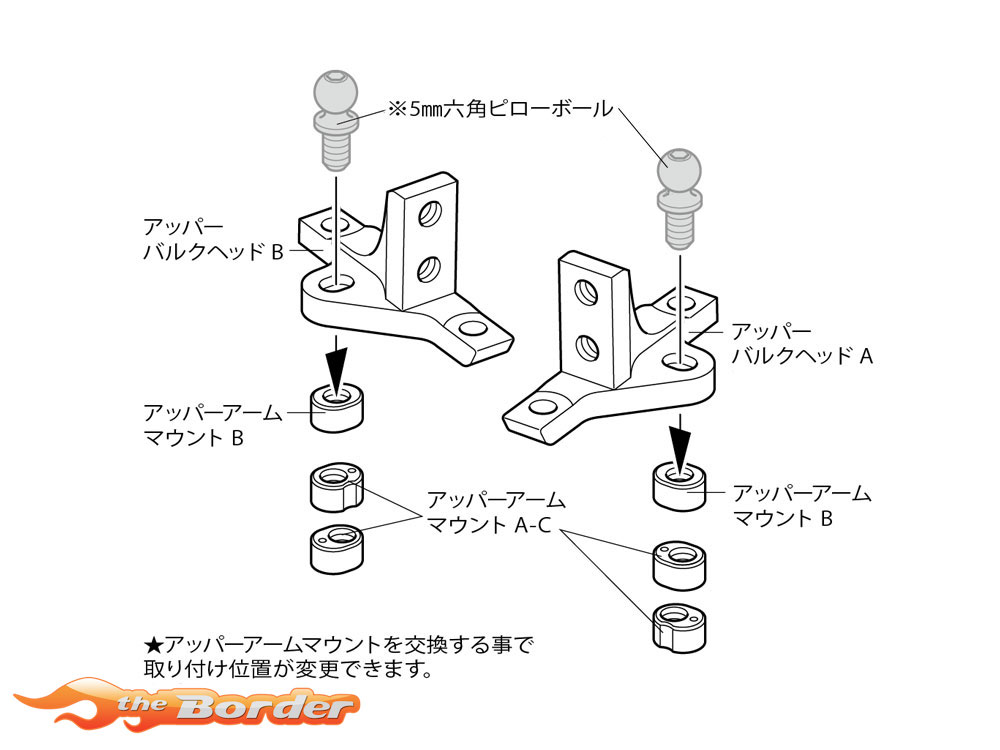 ※5㎜六角ピローボール

アッパー
バルクヘッド B

アッパー
バルクヘッド A

アッパーアーム
マウント B

アッパーアーム
マウント A-C

アッパーアーム
マウント B

★アッパーアームマウントを交換する事で
取り付け位置が変更できます。

the Border